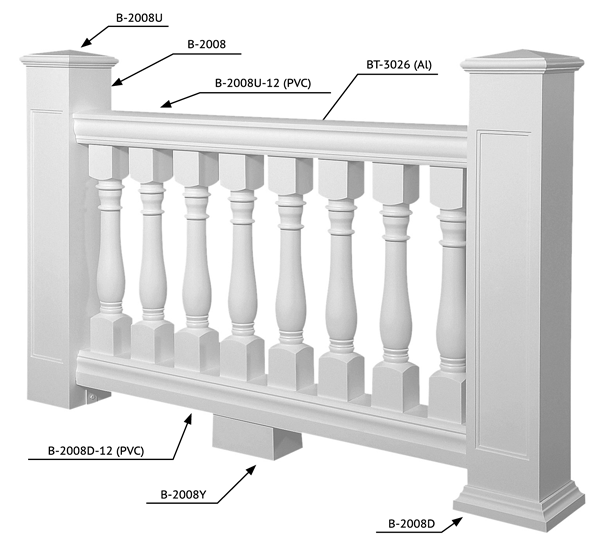 B-2008U

B-2008

BT-3026 (Al)

B-2008U-12 (PVC)

B-2008D-12 (PVC)

B-2008Y

B-2008D