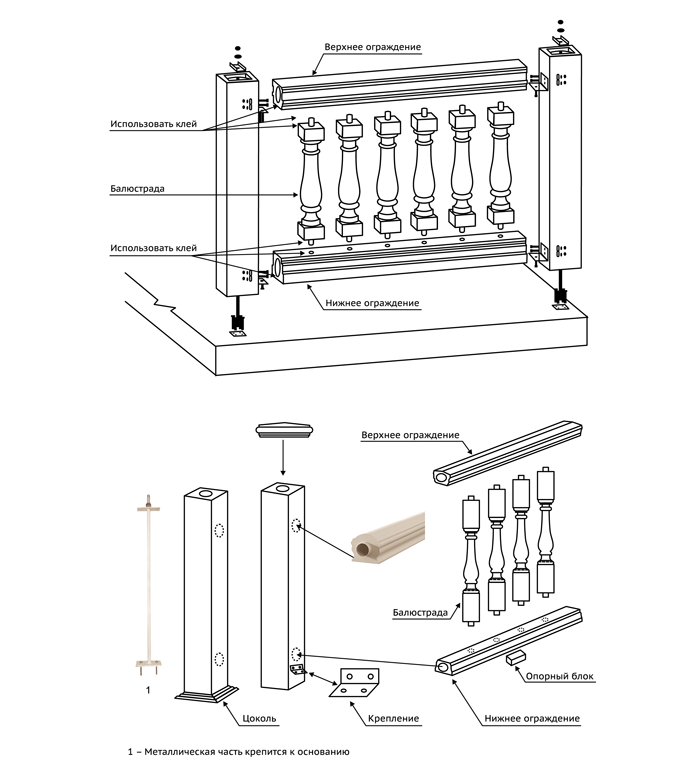 Верхнее ограждение

Использовать клей

Балюстрада

Использовать клей

Нижнее ограждение

Верхнее ограждение

Балюстрада

Опорный блок

1

Цоколь

Крепление

Нижнее ограждение

1 – Металлическая часть крепится к основанию